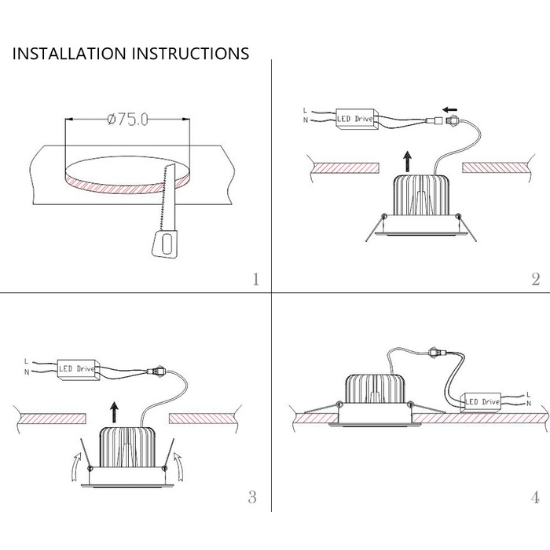 INSTALLATION INSTRUCTIONS

Ø75.0

1

L
N
LED Drive

2

L
N
LED Drive

3

LED Drive
L
N

4